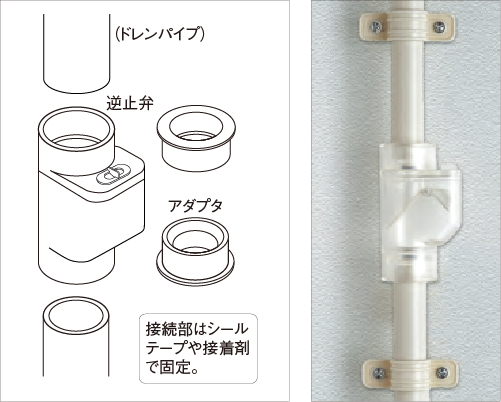 (ドレンパイプ)

逆止弁

アダプタ

接続部はシールテープや接着剤で固定。