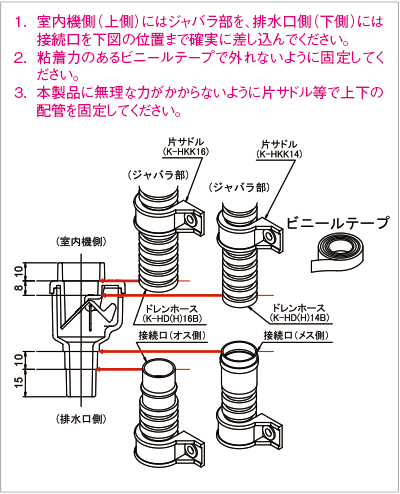 1. 室内機側（上側）にはジャバラ部を、排水口側（下側）には接続口を下図の位置まで確実に差し込んでください。
2. 粘着力のあるビニールテープで外れないように固定してください。
3. 本製品に無理な力がかからないように片サドル等で上下の配管を固定してください。

片サドル
（K-HKK16）

片サドル
（K-HKK14）

（ジャバラ部）

（ジャバラ部）

ビニールテープ

（室内機側）

10

8

ドレンホース
（K-HD(H)16B）

ドレンホース
（K-HD(H)14B）

接続口（オス側）

接続口（メス側）

10

15

（排水口側）